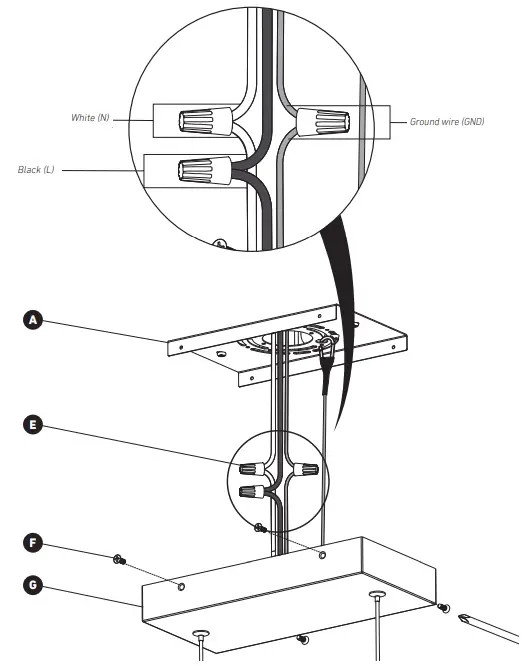 White (N)

Ground wire (GND)

Black (L)

A

E

F

G