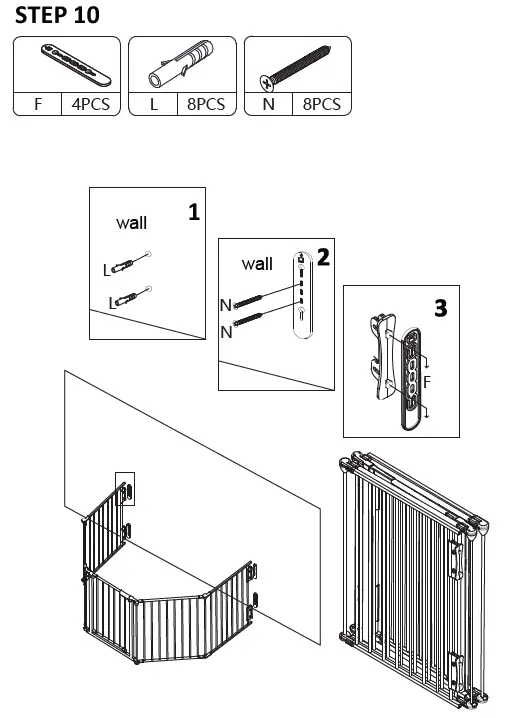 STEP 10

| F | 4PCS |
|---|---|

| L | 8PCS |
|---|---|

| N | 8PCS |
|---|---|

1
wall
L
L

2
wall
N
N

3
F