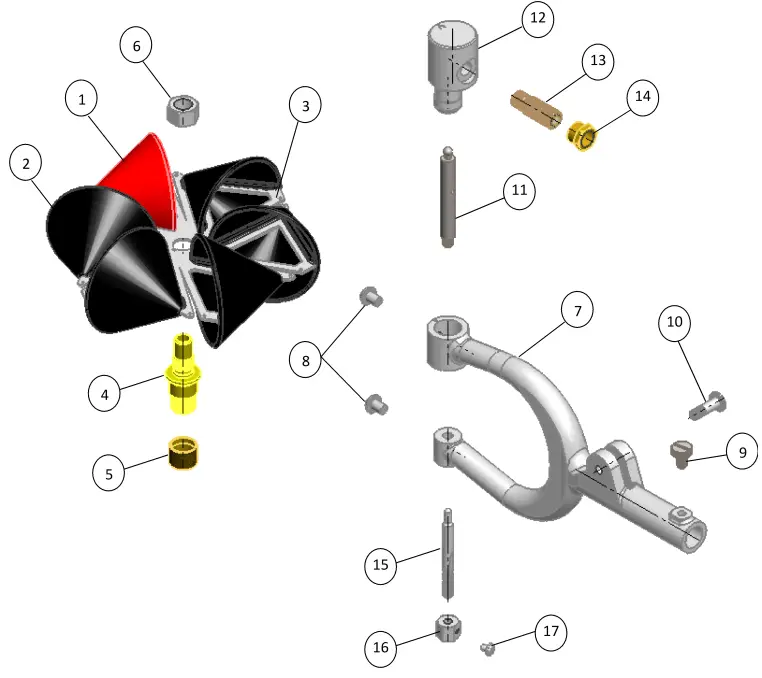 6
1
2
3
4
5
12
13
14
11
8
7
10
9
15
16
17