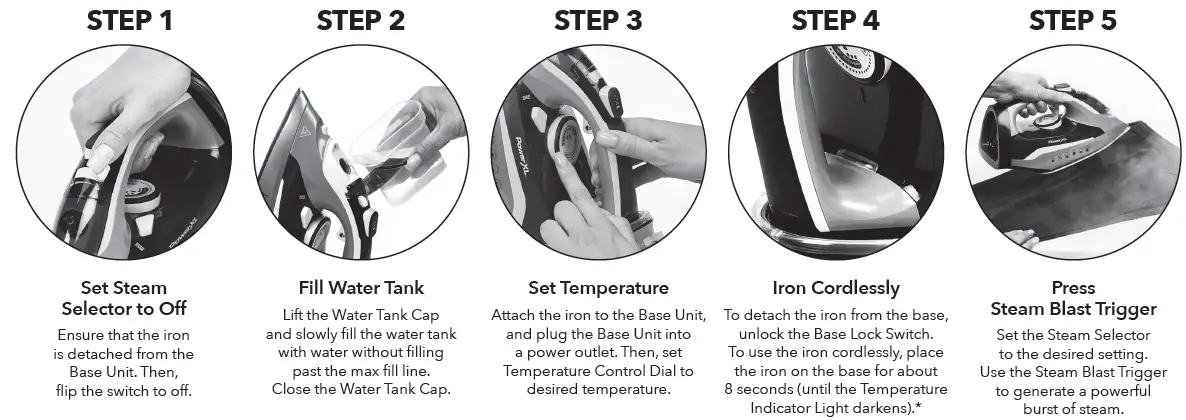 STEP 1

PowerXL

Set Steam Selector to Off

Ensure that the iron is detached from the Base Unit. Then, flip the switch to off.

STEP 2

Fill Water Tank

Lift the Water Tank Cap and slowly fill the water tank with water without filling past the max fill line. Close the Water Tank Cap.

STEP 3

PowerXL

Set Temperature

Attach the iron to the Base Unit, and plug the Base Unit into a power outlet. Then, set Temperature Control Dial to desired temperature.

STEP 4

Iron Cordlessly

To detach the iron from the base, unlock the Base Lock Switch. To use the iron cordlessly, place the iron on the base for about 8 seconds (until the Temperature Indicator Light darkens).*

STEP 5

PowerXL

Press Steam Blast Trigger

Set the Steam Selector to the desired setting. Use the Steam Blast Trigger to generate a powerful burst of steam.