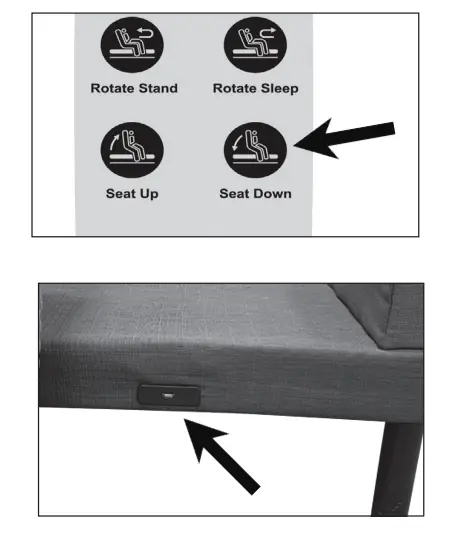 Rotate Stand

Rotate Sleep

Seat Up

Seat Down