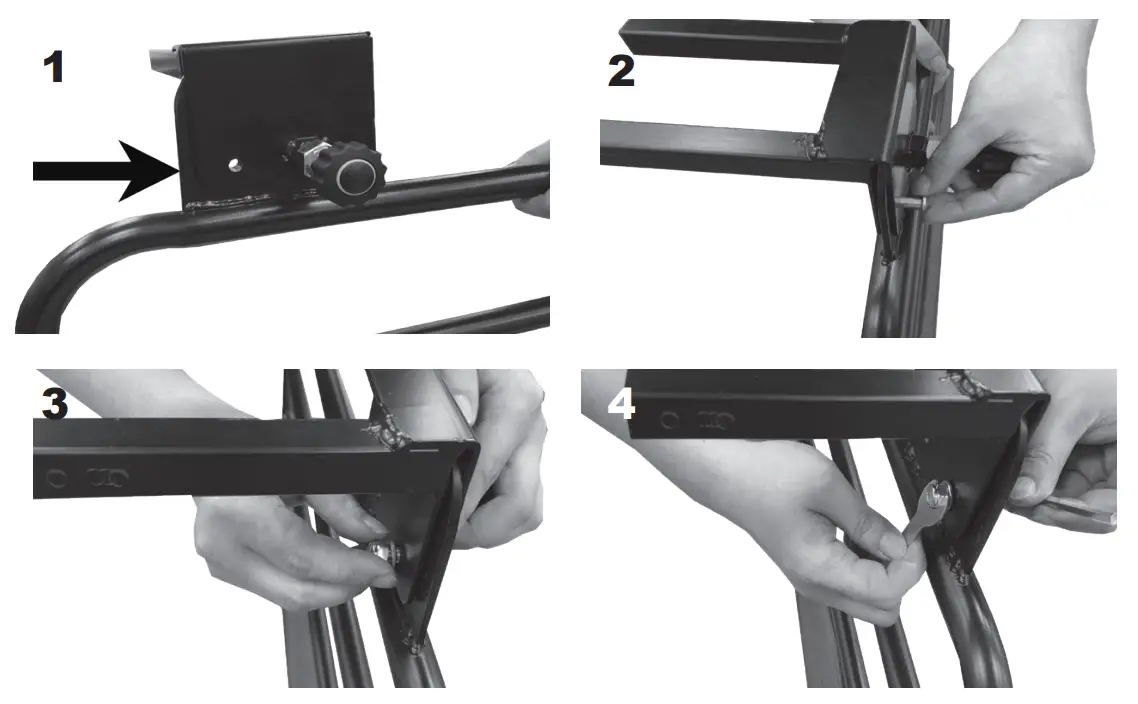 1
2
3
4