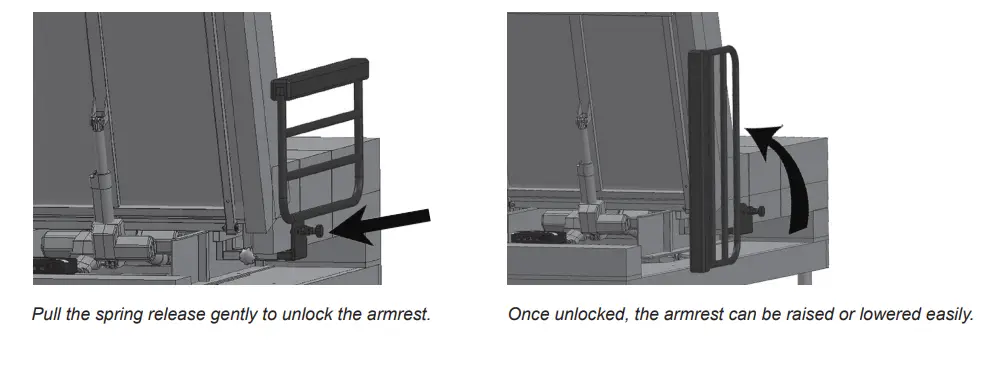 Pull the spring release gently to unlock the armrest.

Once unlocked, the armrest can be raised or lowered easily.