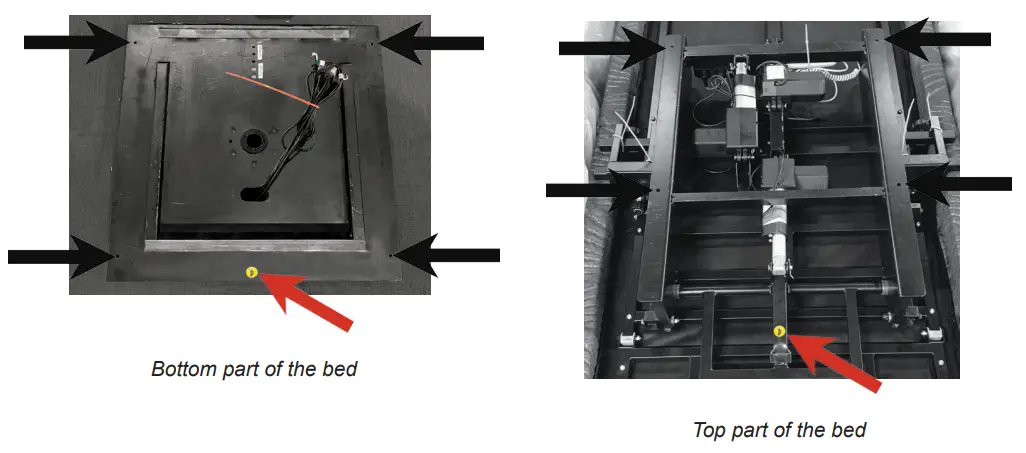 Bottom part of the bed

Top part of the bed