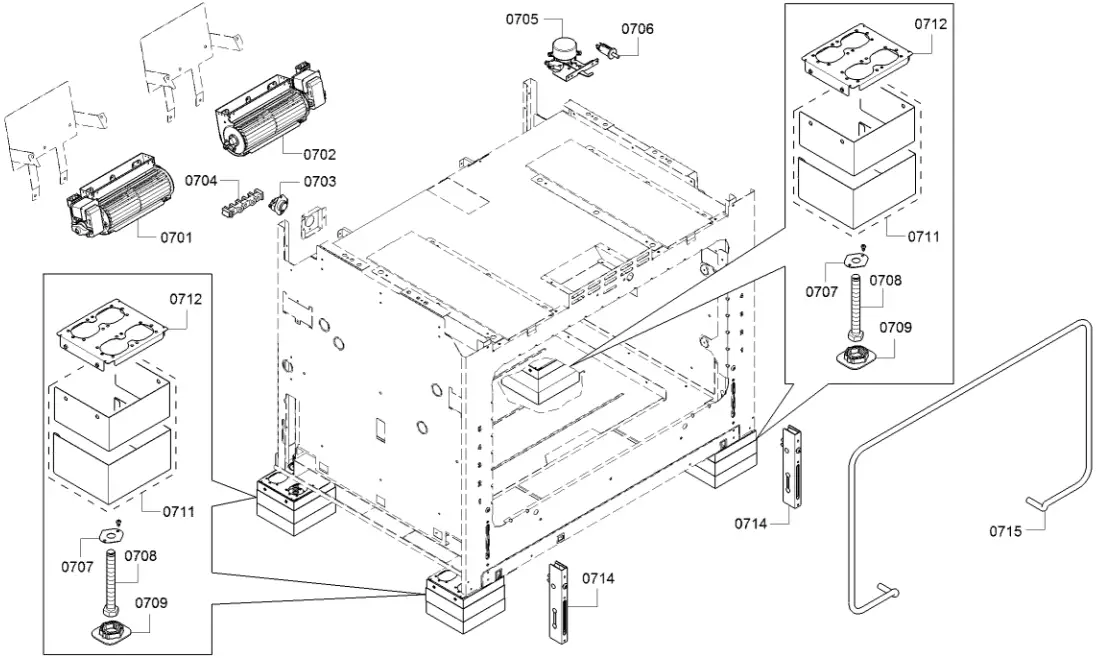 0705
0706
0712
0702
0704
0703
0701
0711
0707
0708
0709
0712
0711
0707
0708
0709
0714
0714
0715