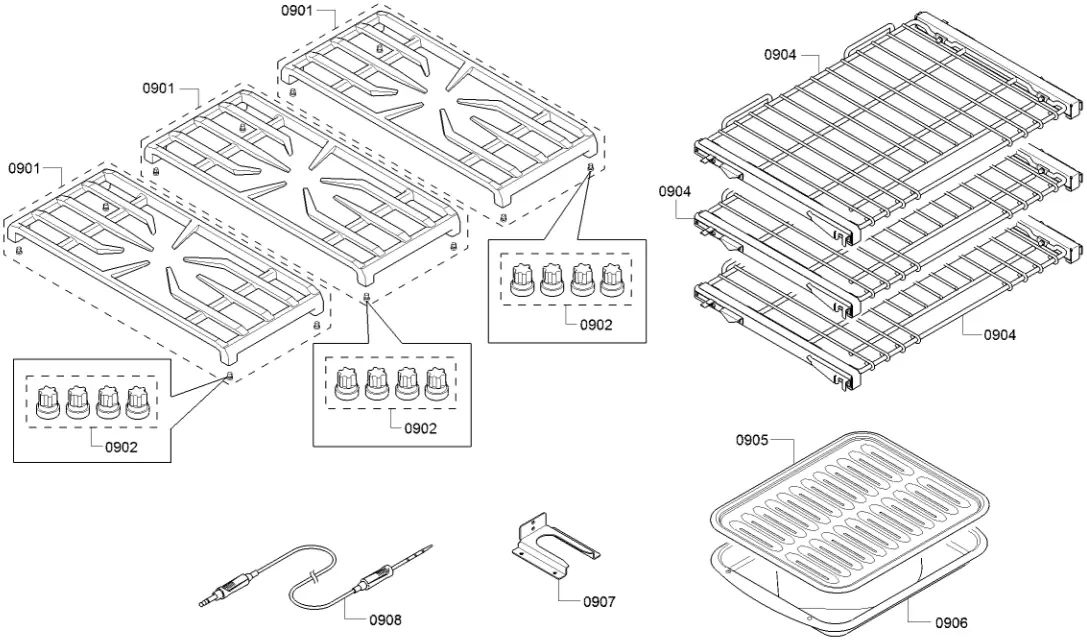 0901
0901
0901
0902
0902
0902
0904
0904
0904
0905
0906
0907
0908