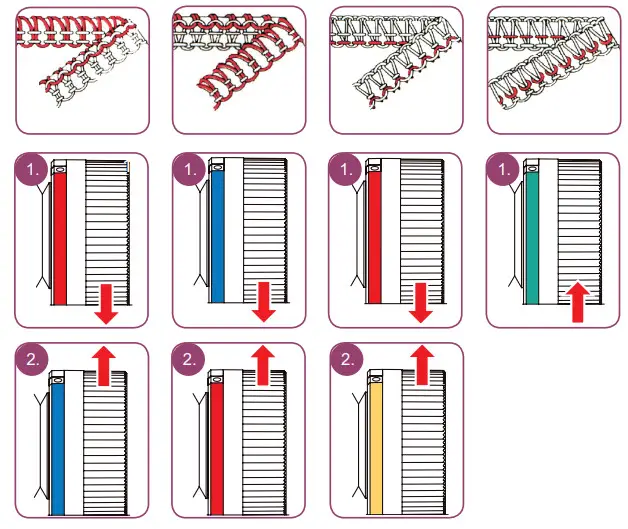 1.

1.

1.

1.

2.

2.

2.