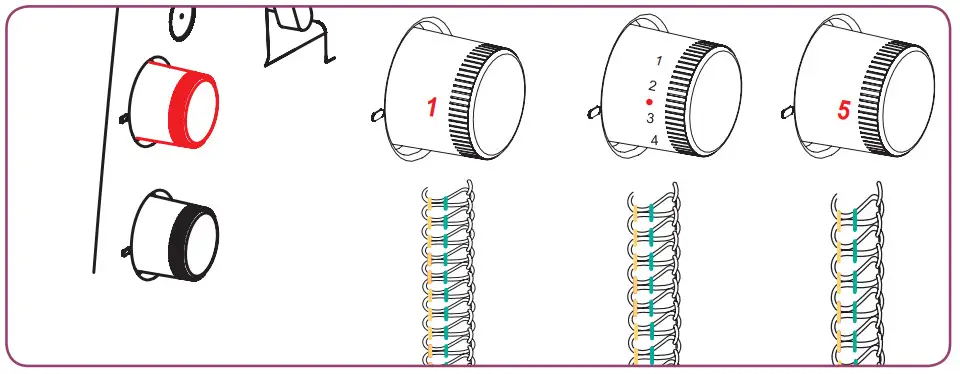 1

1
2
3
4

5