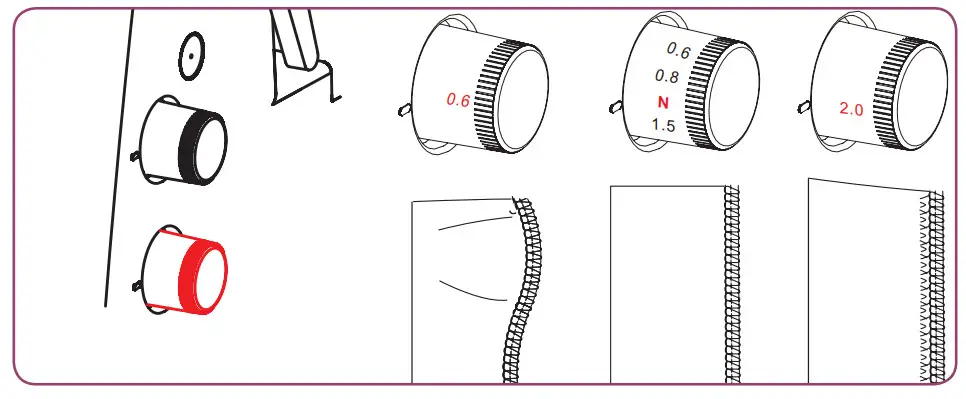 0.6

0.6
0.8
N
1.5

2.0