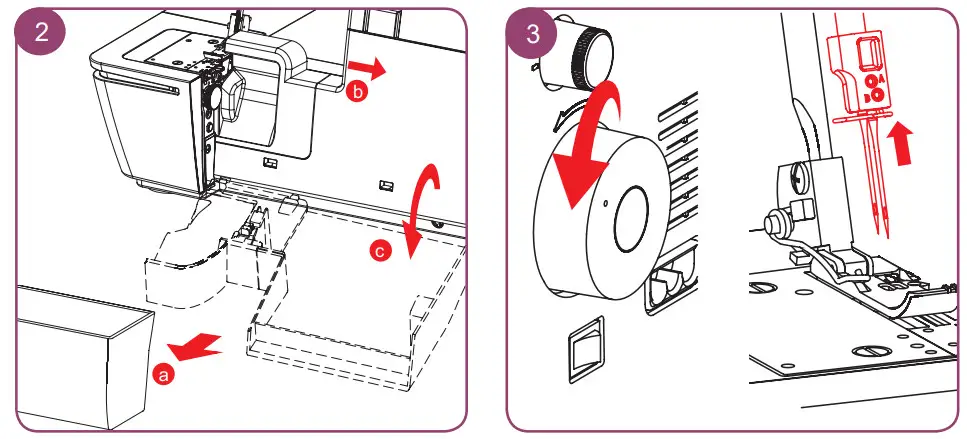 2

b

c

a

3