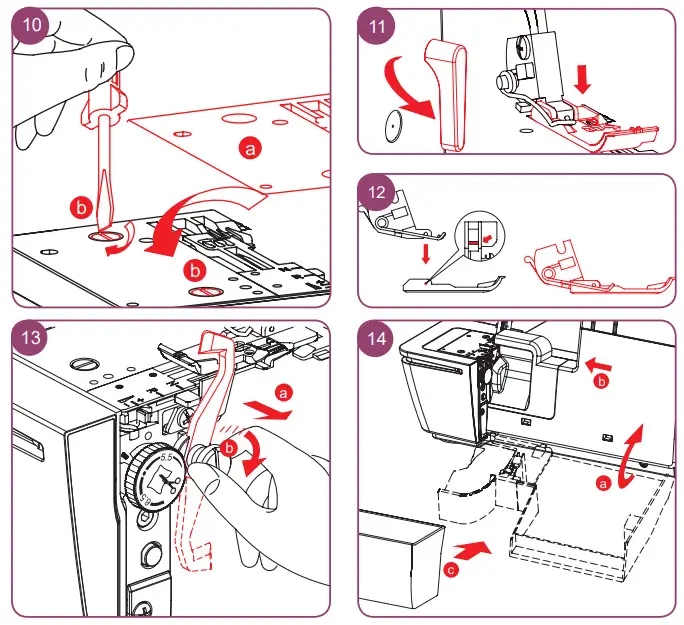 10

a

b

b

11

12

13

a

b

5.5

8.5

14

b

a

c