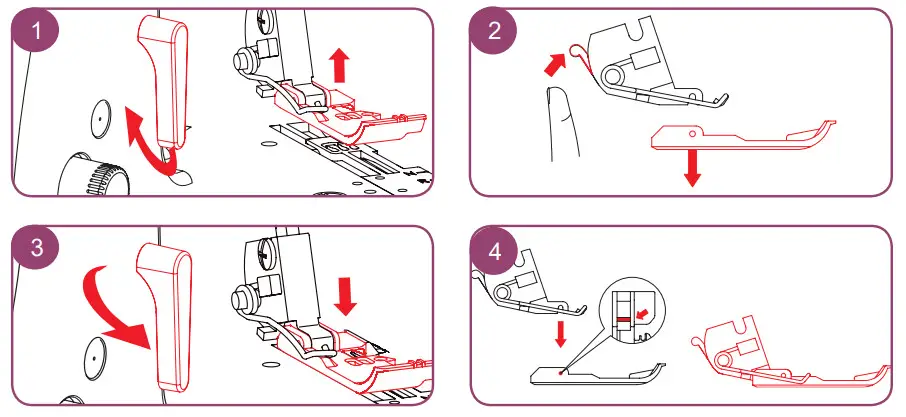 1

2

3

4