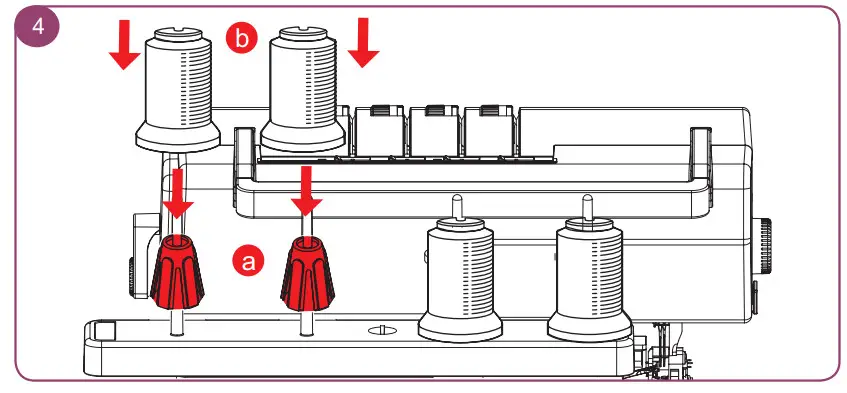 4

b

a