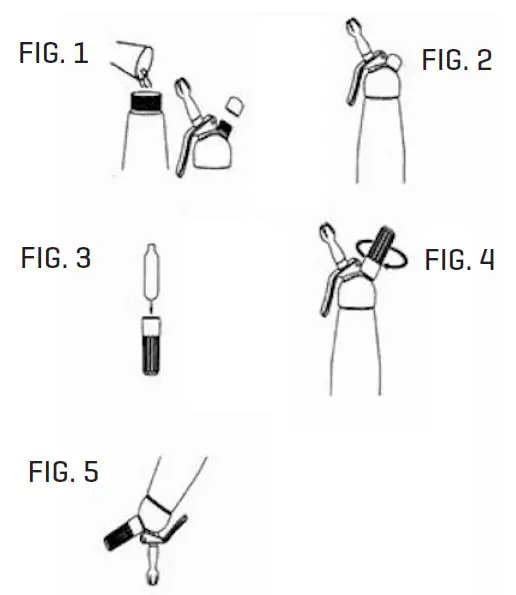 FIG. 1

FIG. 2

FIG. 3

FIG. 4

FIG. 5