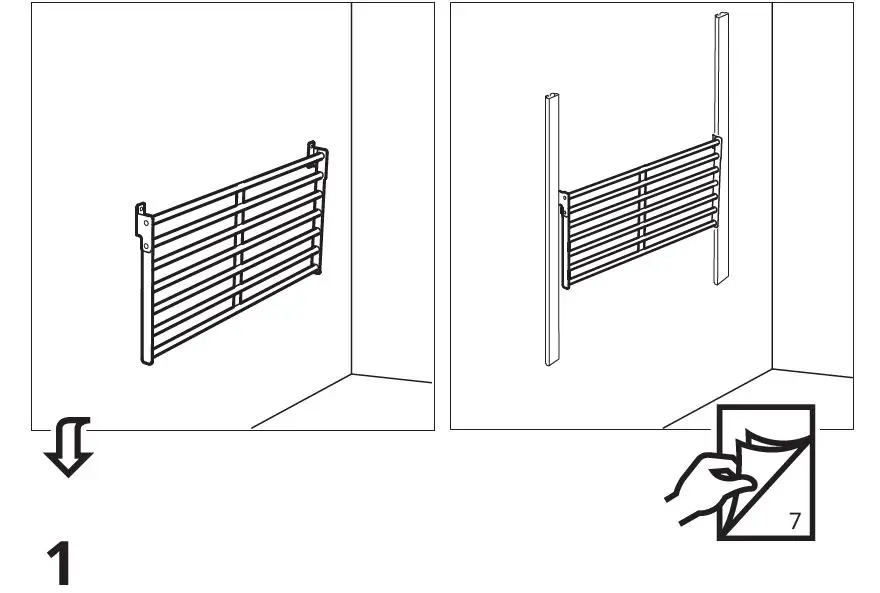 7

1