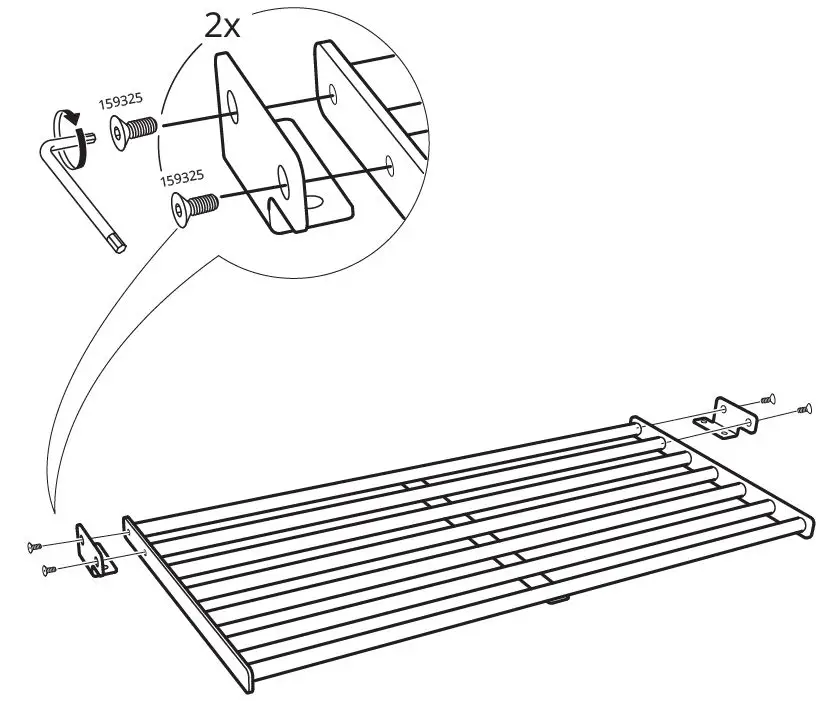 2x

159325

159325