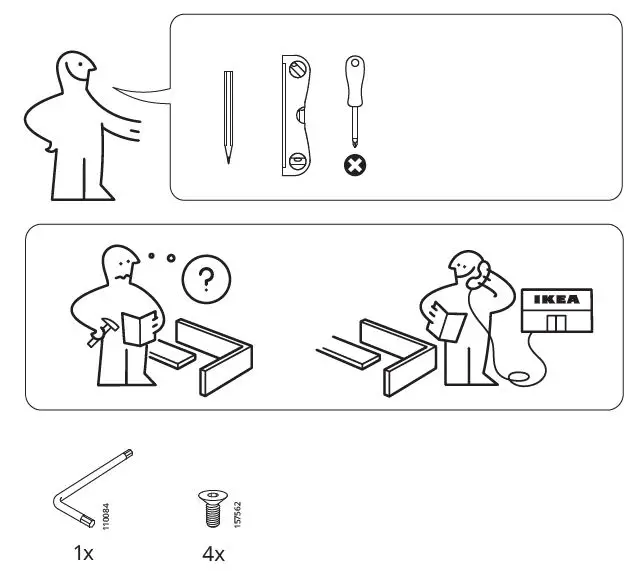 ?

IKEA

110084

1x

157562

4x