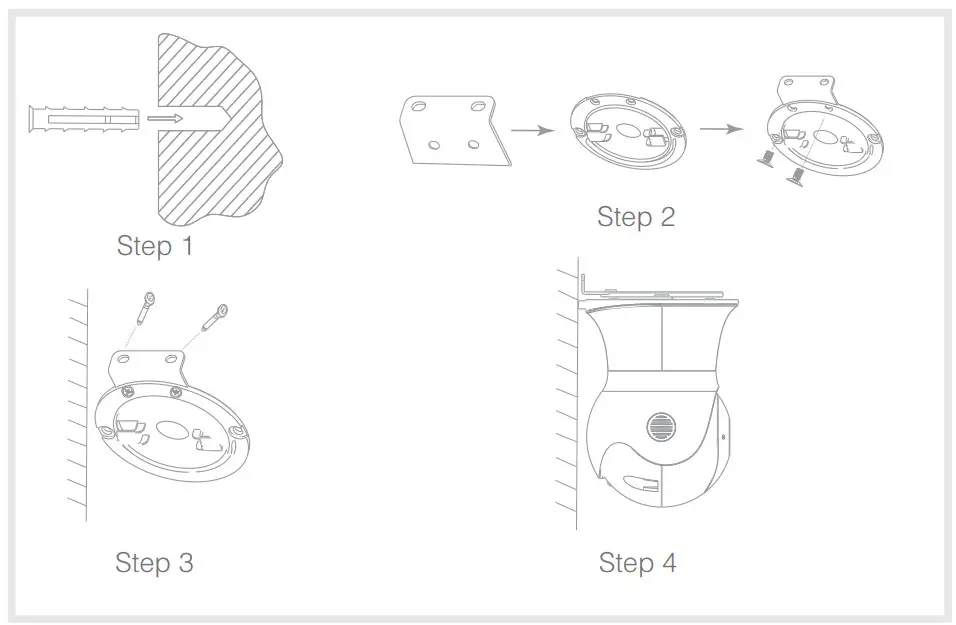 Step 1

Step 2

Step 3

Step 4