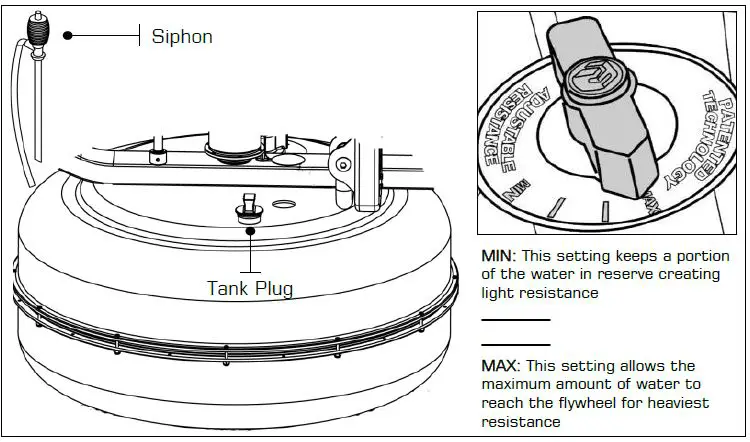 Siphon

Tank Plug

ADJUSTABLE RESISTANCE

PATENTED TECHNOLOGY

MIN

MAX

MIN: This setting keeps a portion of the water in reserve creating light resistance

MAX: This setting allows the maximum amount of water to reach the flywheel for heaviest resistance