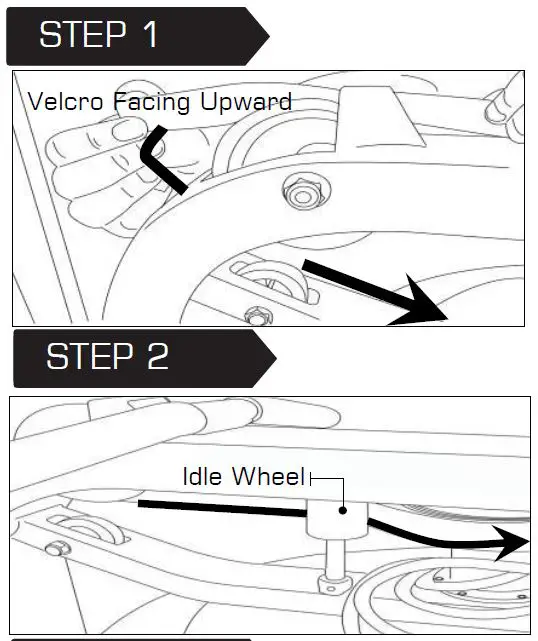 STEP 1

Velcro Facing Upward

STEP 2

Idle Wheel