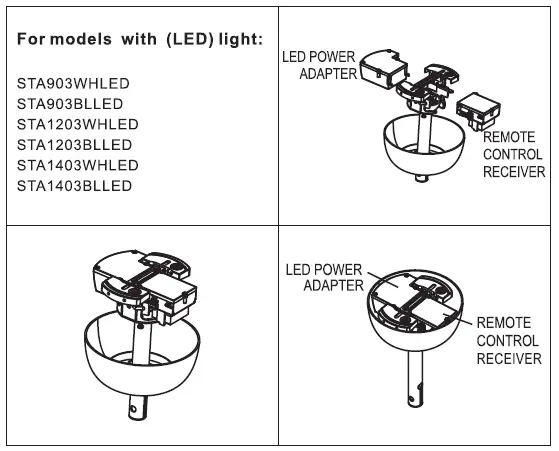 For models with (LED) light:

STA903WHLED
STA903BLLED
STA1203WHLED
STA1203BLLED
STA1403WHLED
STA1403BLLED

LED POWER ADAPTER

REMOTE CONTROL RECEIVER

LED POWER ADAPTER

REMOTE CONTROL RECEIVER