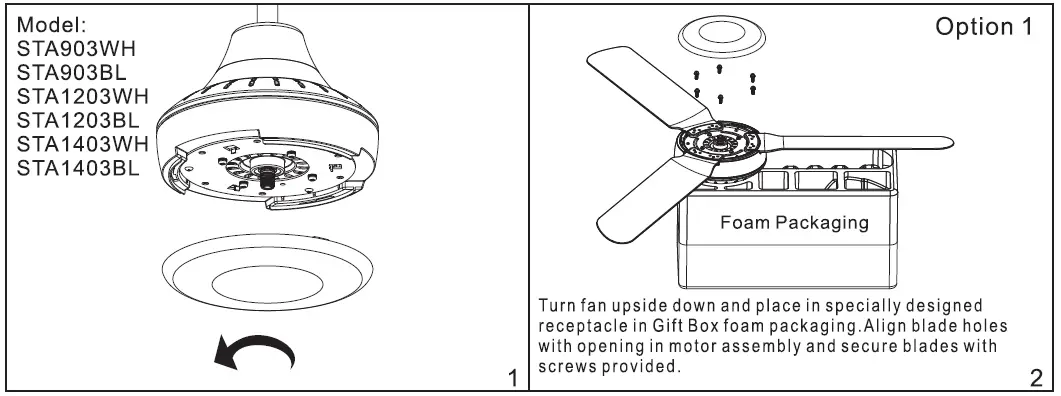 Model:
STA903WH
STA903BL
STA1203WH
STA1203BL
STA1403WH
STA1403BL

1

Option 1

Foam Packaging

Turn fan upside down and place in specially designed receptacle in Gift Box foam packaging.Align blade holes with opening in motor assembly and secure blades with screws provided.

2