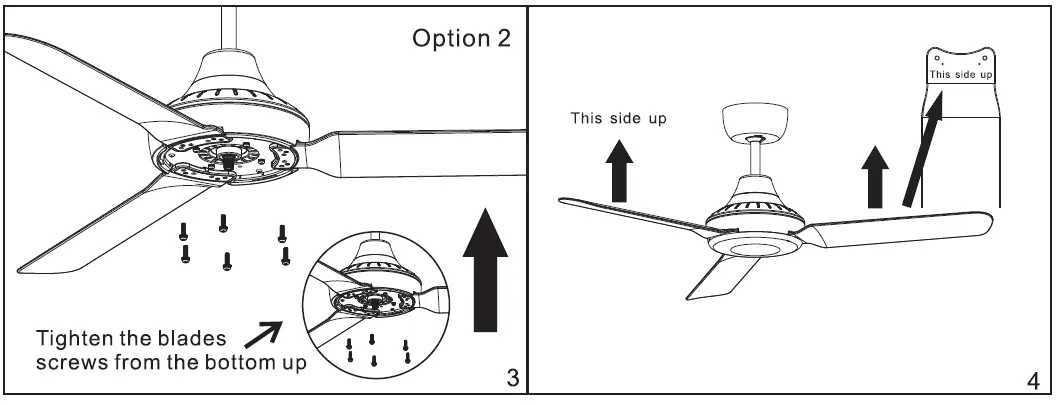 Option 2

Tighten the blades screws from the bottom up

3

This side up

This side up

4