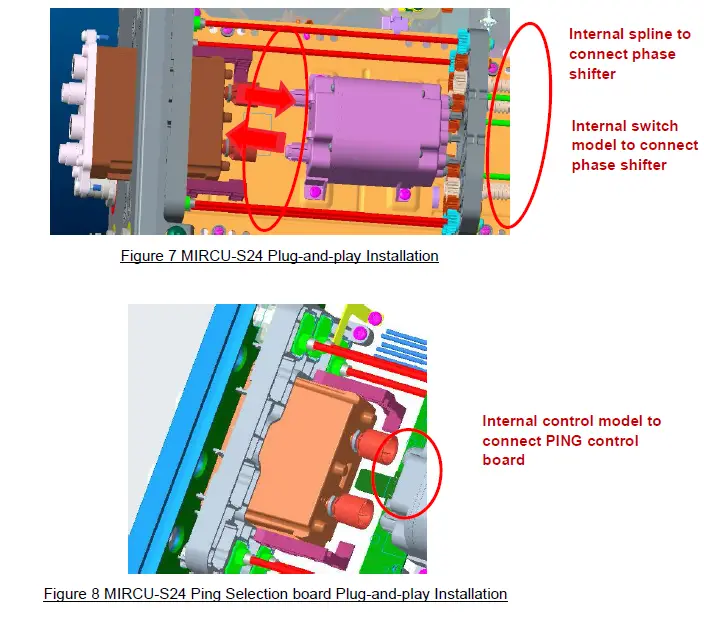 Internal spline to connect phase shifter

Internal switch model to connect phase shifter

Figure 7 MIRCU-S24 Plug-and-play Installation

Internal control model to connect PING control board

Figure 8 MIRCU-S24 Ping Selection board Plug-and-play Installation