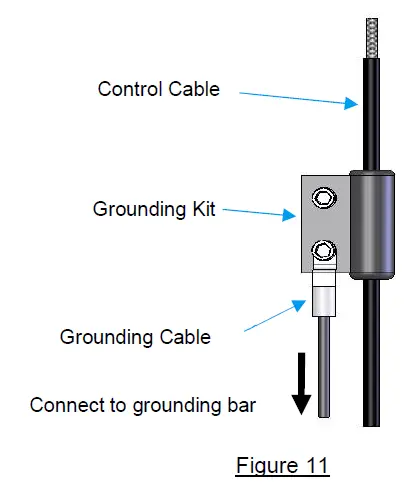 Control Cable

Grounding Kit

Grounding Cable

Connect to grounding bar

Figure 11