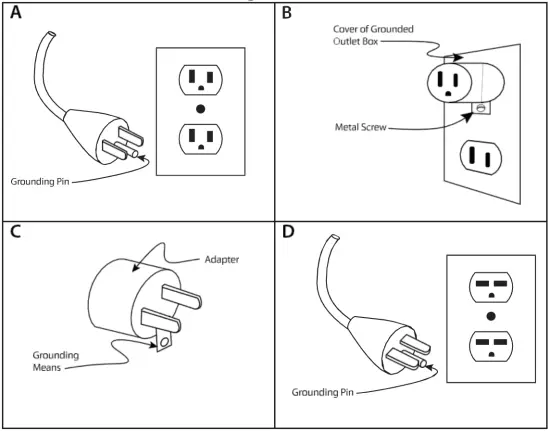 A

Grounding Pin

B

Cover of Grounded Outlet Box

Metal Screw

C

Adapter

Grounding Means

D

Grounding Pin