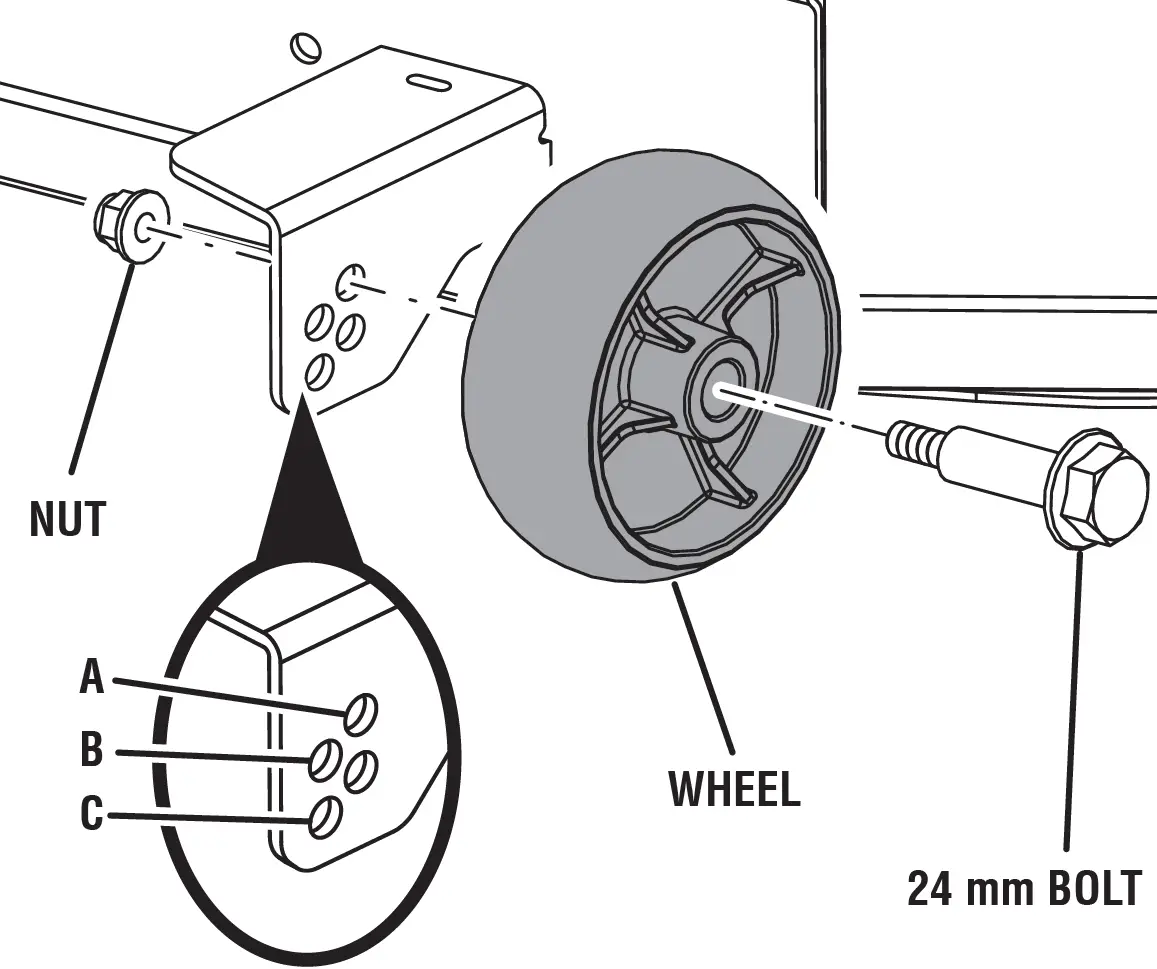 NUT

A
B
C

WHEEL

24 mm BOLT