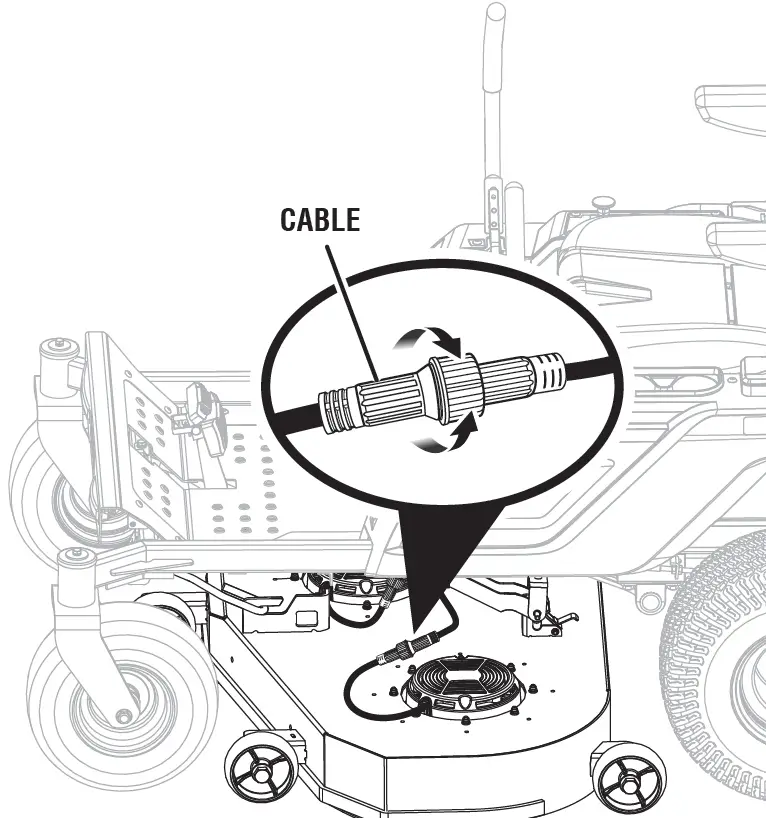 CABLE