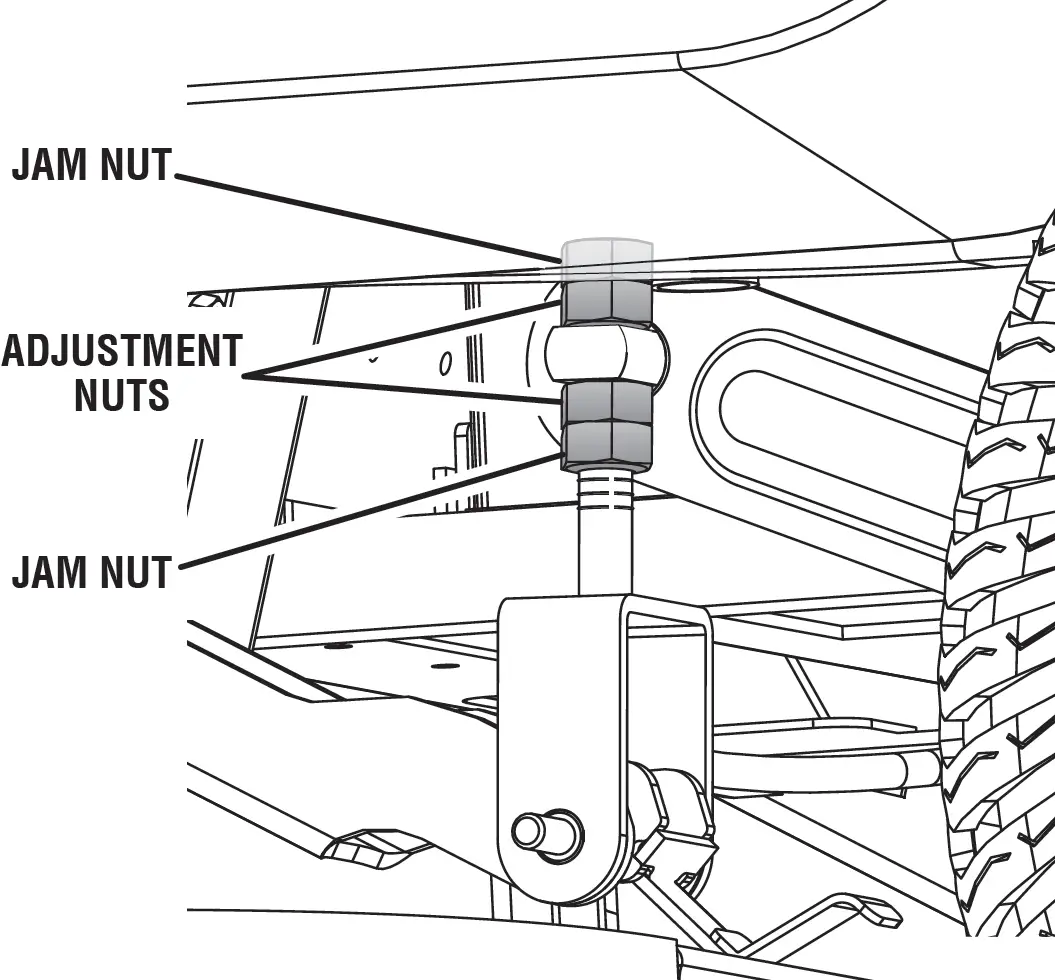 JAM NUT

ADJUSTMENT NUTS

JAM NUT