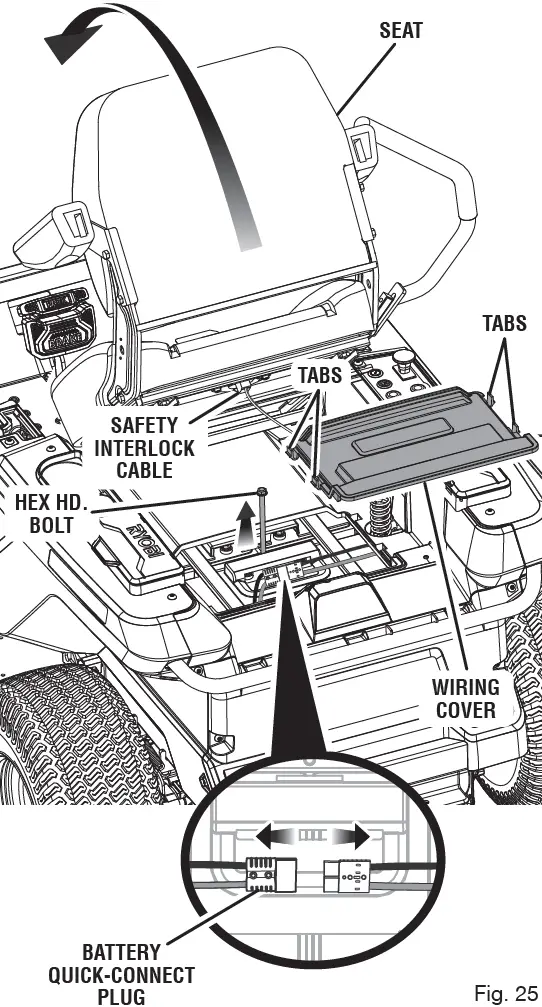 SEAT

TABS

TABS

SAFETY INTERLOCK CABLE

HEX HD. BOLT

RYOBI

WIRING COVER

BATTERY QUICK-CONNECT PLUG

Fig. 25