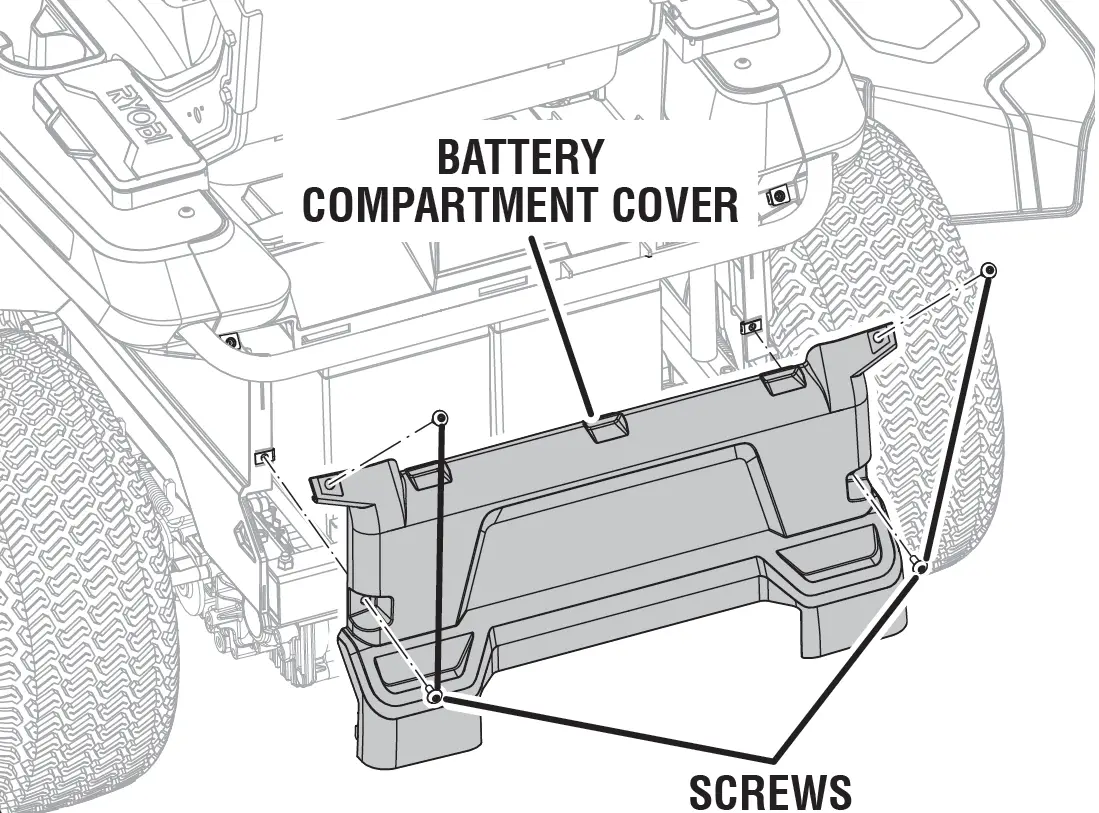 RYOBI

BATTERY COMPARTMENT COVER

SCREWS