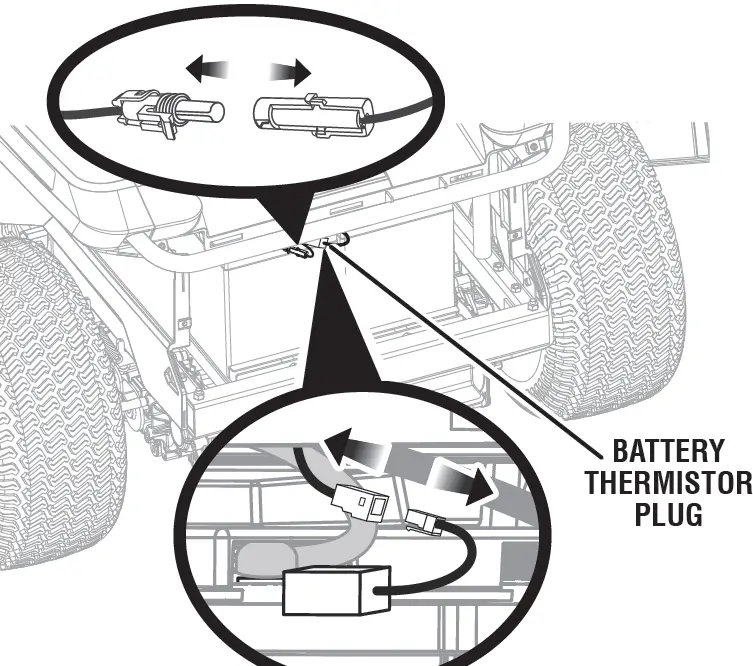 BATTERY THERMISTOR PLUG