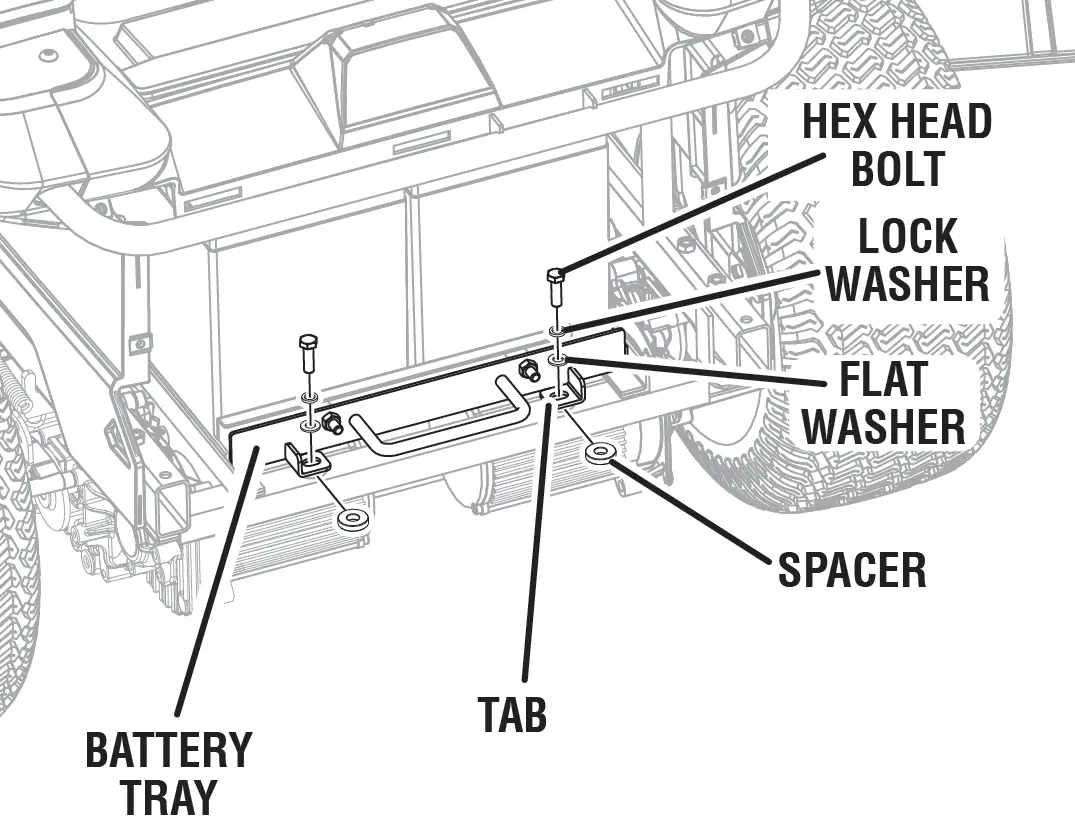 HEX HEAD BOLT

LOCK WASHER

FLAT WASHER

SPACER

TAB

BATTERY TRAY