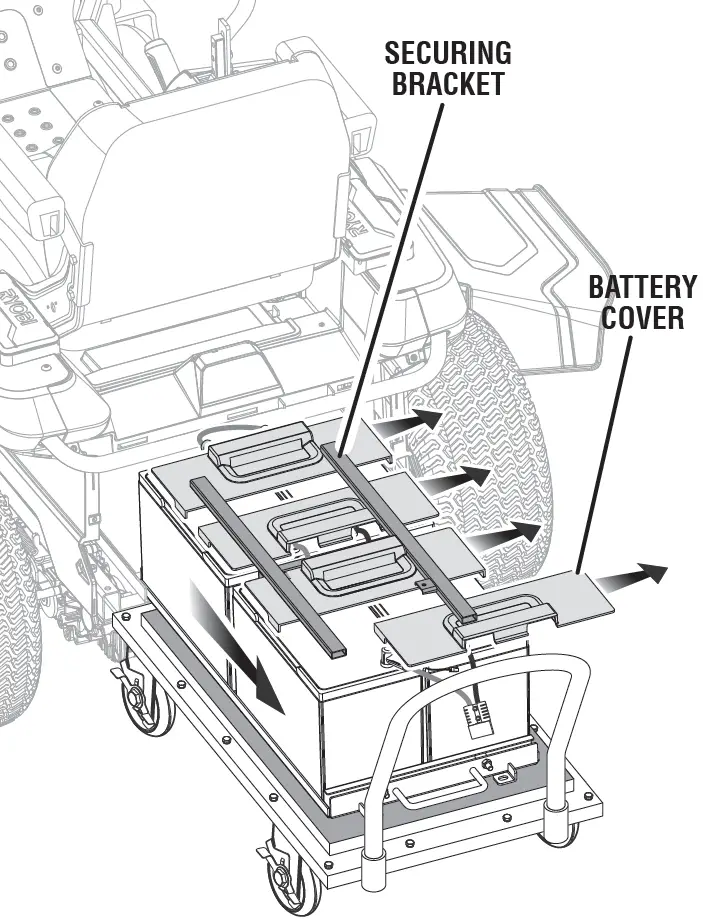 SECURING BRACKET

BATTERY COVER

RYOBI

RYOBI