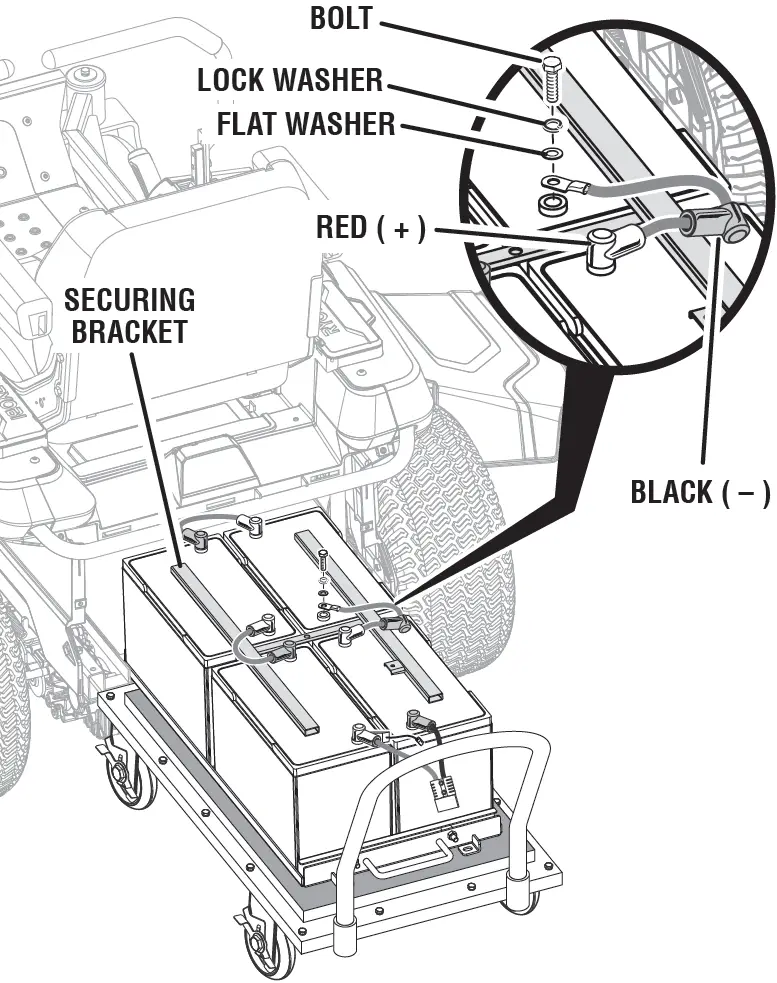 BOLT
LOCK WASHER
FLAT WASHER
RED ( + )
SECURING BRACKET
BLACK ( – )