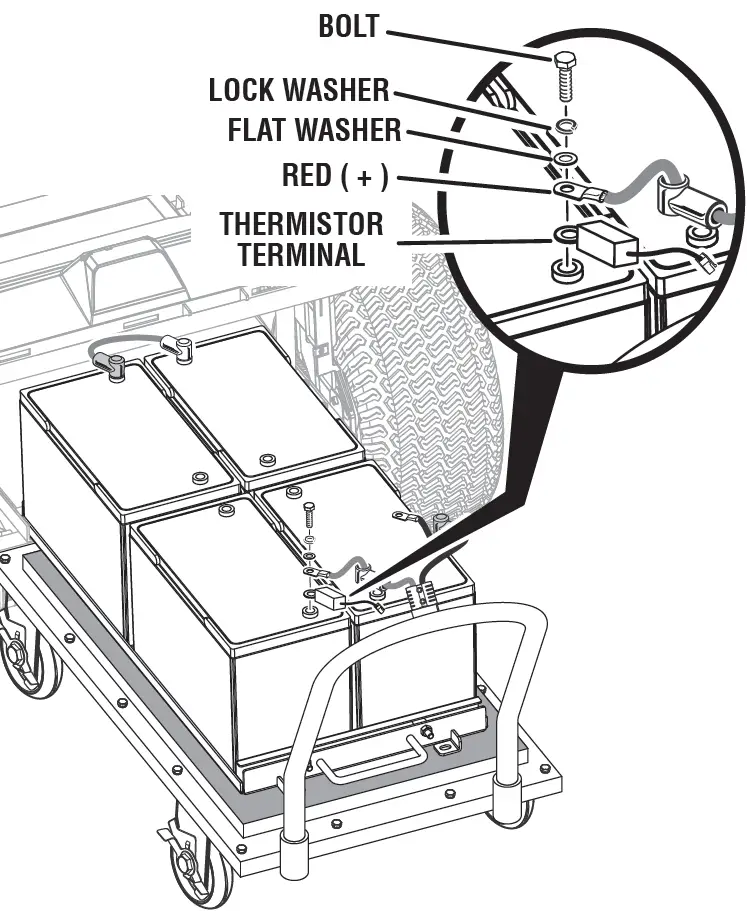 BOLT
LOCK WASHER
FLAT WASHER
RED ( + )
THERMISTOR TERMINAL