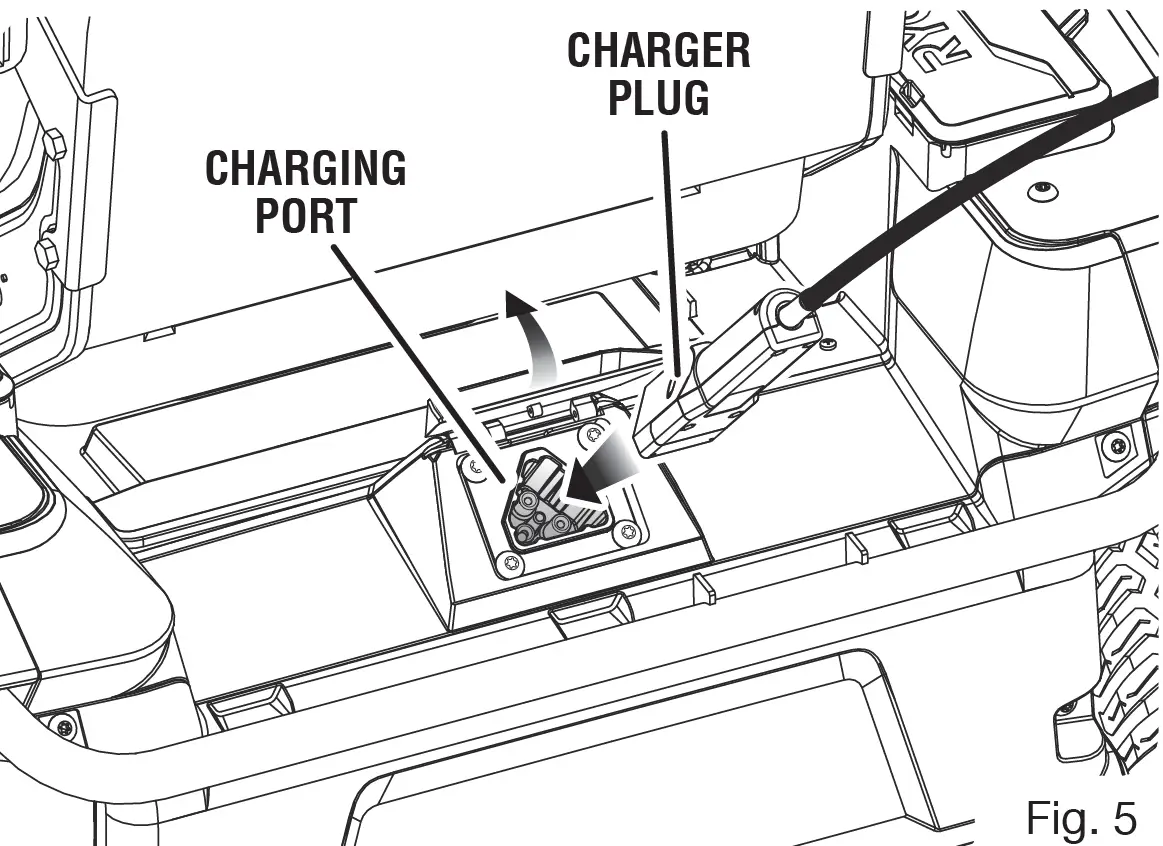 CHARGER PLUG

CHARGING PORT

Fig. 5