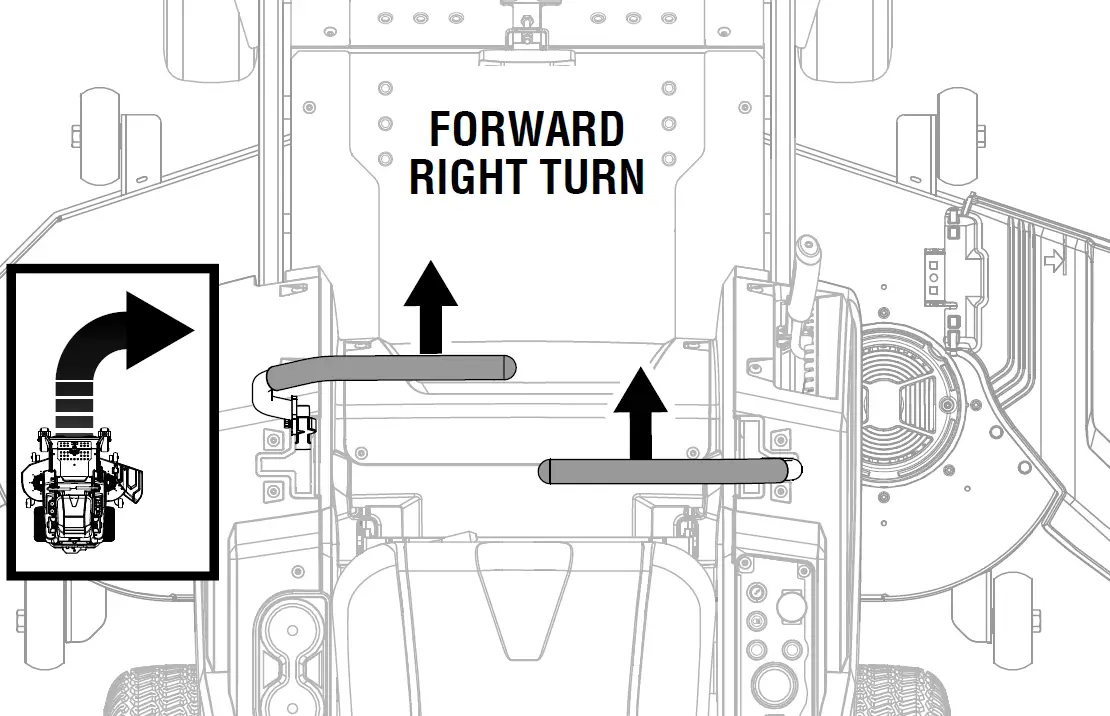 FORWARD
RIGHT TURN