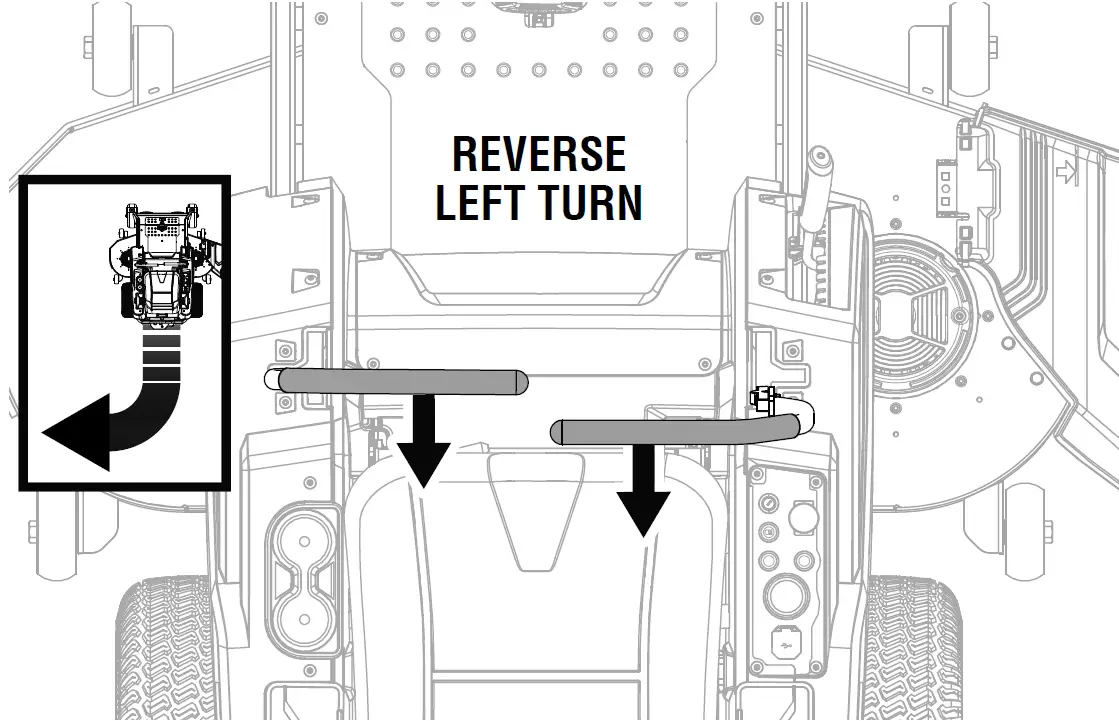 REVERSE
LEFT TURN