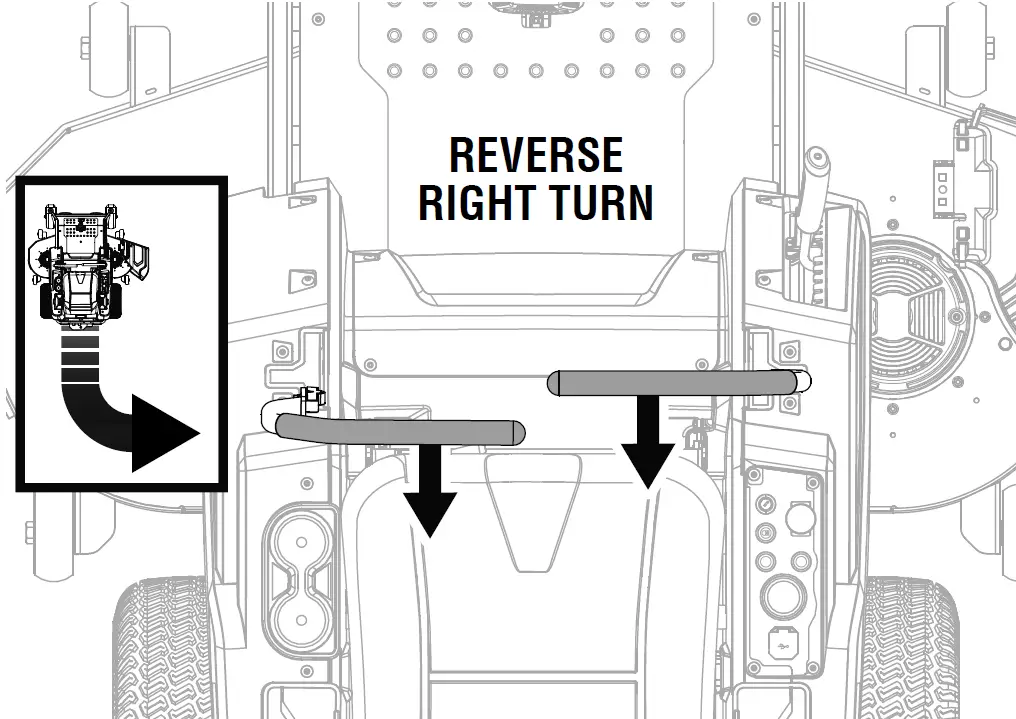 REVERSE
RIGHT TURN