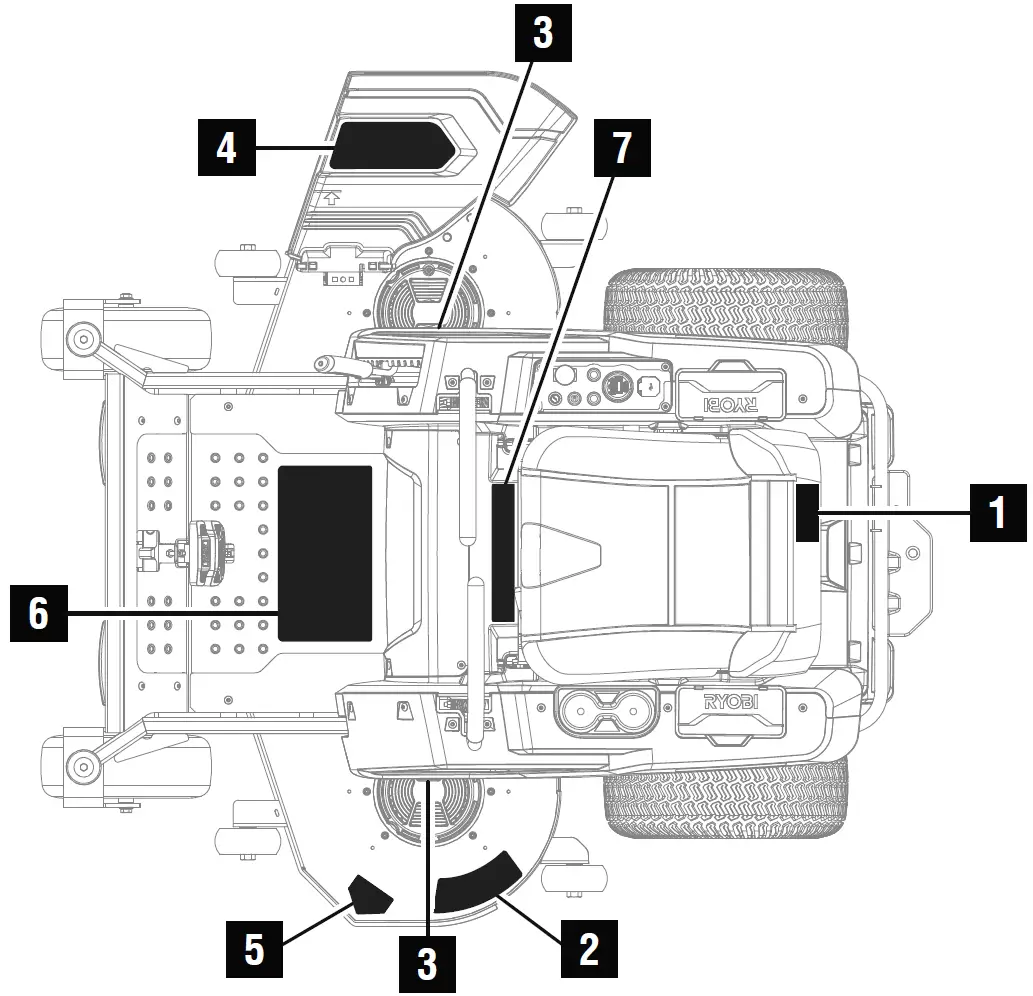 3
4
7
RYOBI
1
6
RYOBI
5
3
2