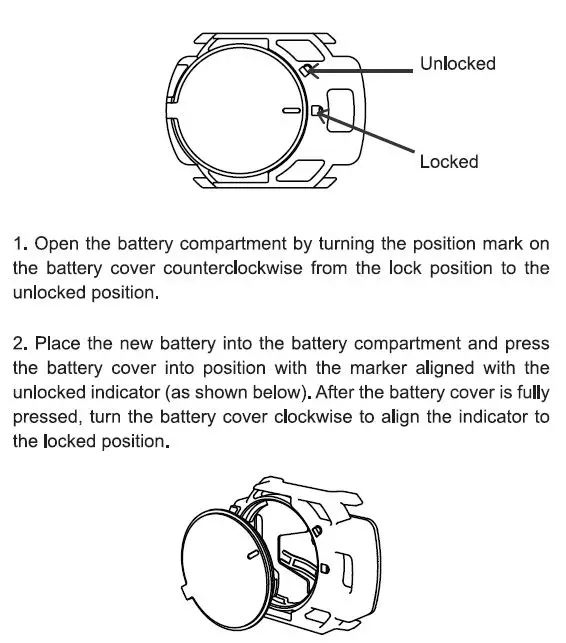 Unlocked

Locked

1. Open the battery compartment by turning the position mark on the battery cover counterclockwise from the lock position to the unlocked position.

2. Place the new battery into the battery compartment and press the battery cover into position with the marker aligned with the unlocked indicator (as shown below). After the battery cover is fully pressed, turn the battery cover clockwise to align the indicator to the locked position.