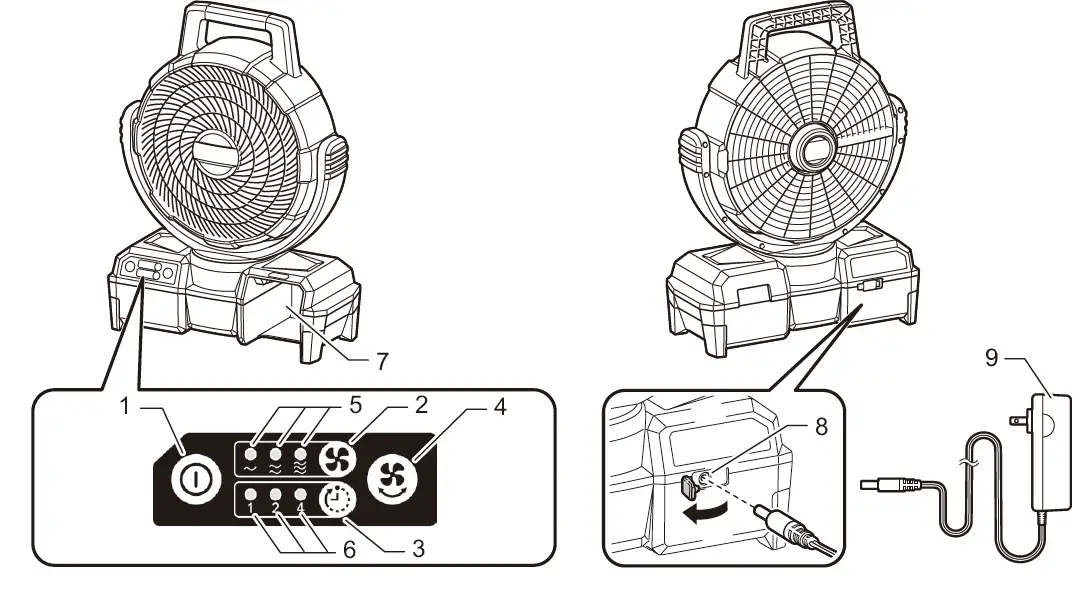 7

1
5
2
4

1
2
4
6
3

8

9