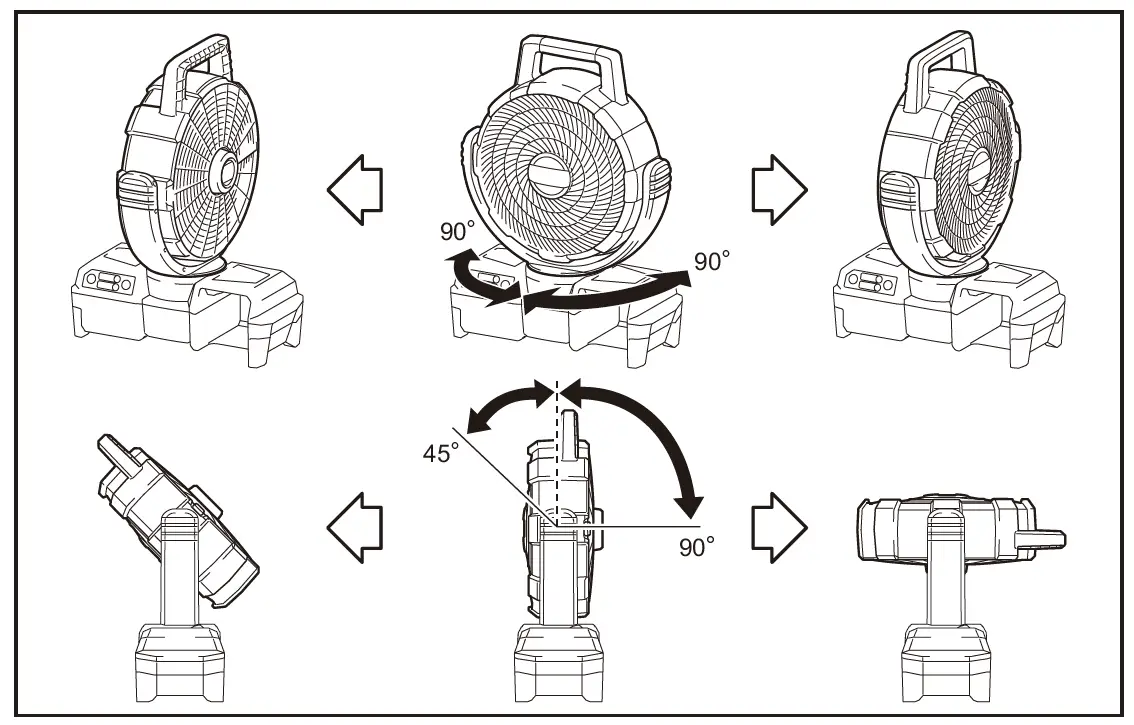 90°
90°
45°
90°