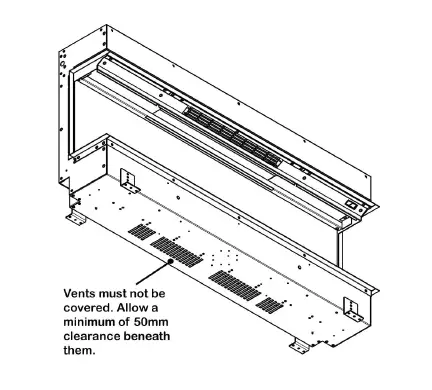 Vents must not be covered. Allow a minimum of 50mm clearance beneath them.