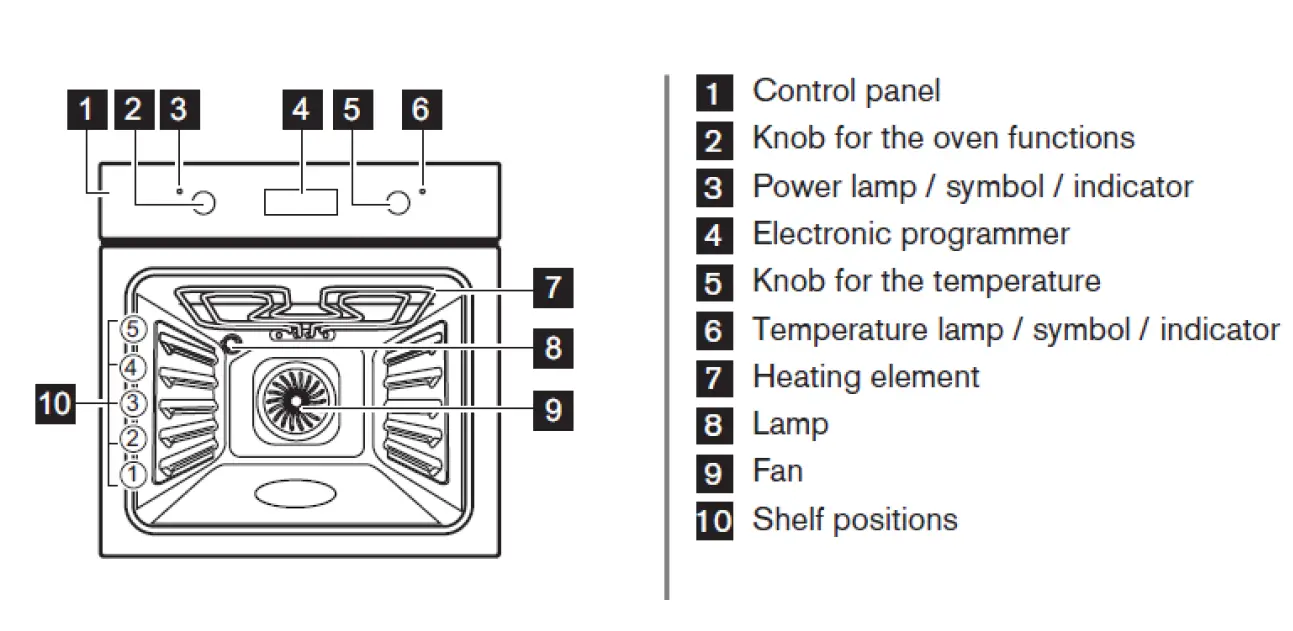 1 2 3 4 5 6

7
8
9
10

5
4
3
2
1

1 Control panel
2 Knob for the oven functions
3 Power lamp / symbol / indicator
4 Electronic programmer
5 Knob for the temperature
6 Temperature lamp / symbol / indicator
7 Heating element
8 Lamp
9 Fan
10 Shelf positions